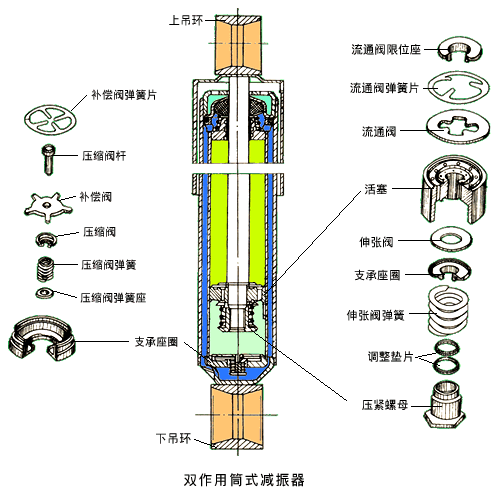 上吊环

补偿阀弹簧片

压缩阀杆

补偿阀

压缩阀

压缩阀弹簧

压缩阀弹簧座

支承座圈

下吊环

流通阀限位座

流通阀弹簧片

流通阀

活塞

伸张阀

支承座圈

伸张阀弹簧

调整垫片

压紧螺母

双作用筒式减振器