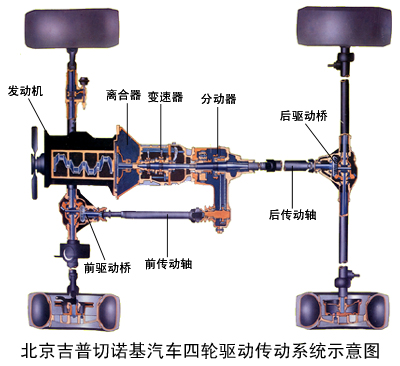 发动机
离合器
变速器
分动器
后驱动桥
后传动轴
前驱动桥
前传动轴

北京吉普切诺基汽车四轮驱动传动系统示意图